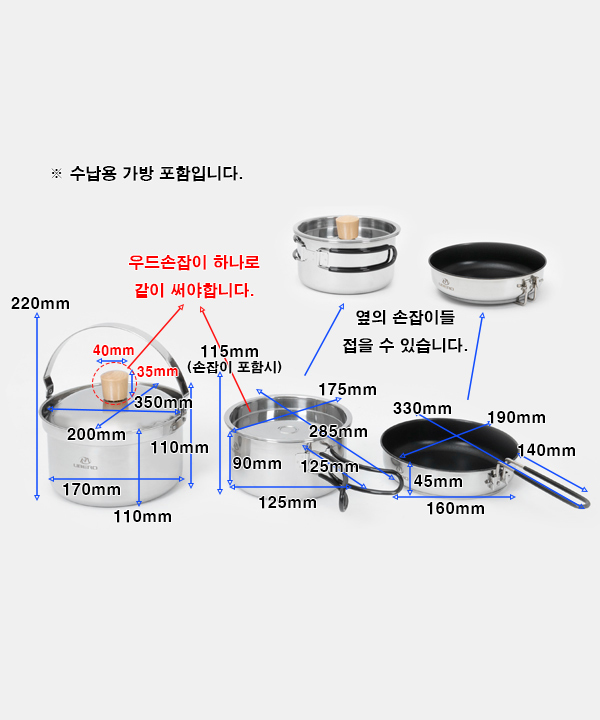 ※ 수납용 가방 포함입니다.

우드손잡이 하나로
같이 써야합니다.

옆의 손잡이들
접을 수 있습니다.

220mm
40mm
35mm
350mm
200mm
110mm
170mm
110mm

115mm
(손잡이 포함시)
175mm
285mm
90mm
125mm
125mm

330mm
190mm
140mm
45mm
160mm